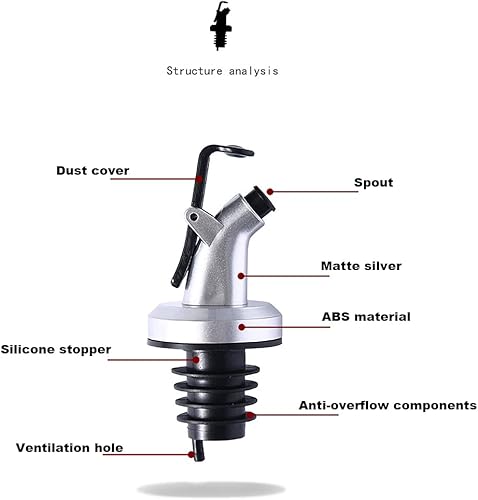 Structure analysis

Dust cover

Spout

Matte silver

ABS material

Silicone stopper

Anti-overflow components

Ventilation hole