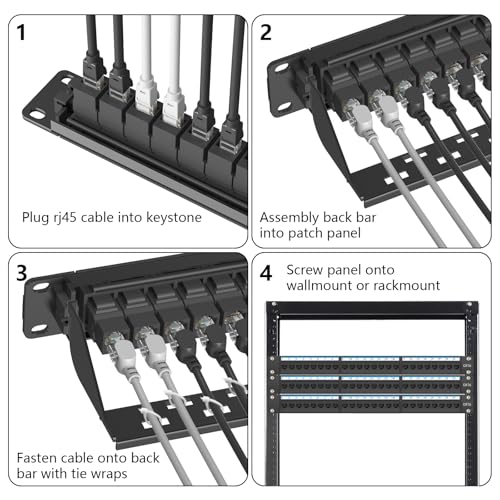 1

Plug rj45 cable into keystone

2

Assembly back bar into patch panel

3

Fasten cable onto back bar with tie wraps

4

Screw panel onto wallmount or rackmount