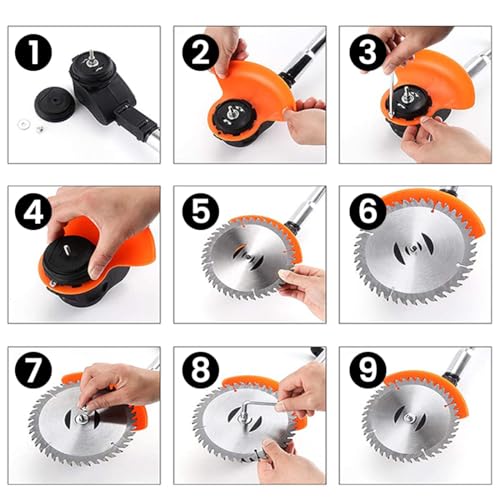 1

2

3

4

5

6

7

8

9