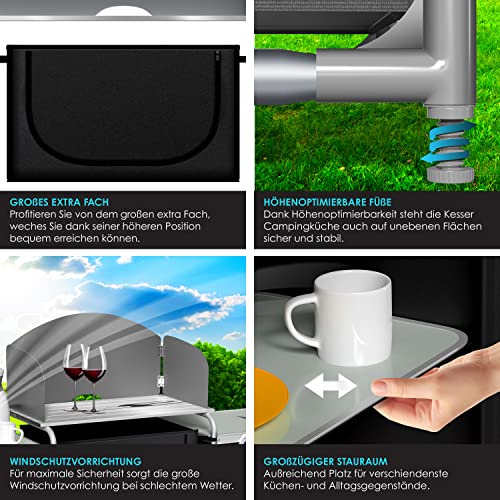 GROßES EXTRA FACH
Profitieren Sie von dem großen extra Fach, weches Sie dank seiner höheren Position bequem erreichen können.

HÖHENOPTIMIERBARE FÜßE
Dank Höhenoptimierbarkeit steht die Kesser Campingküche auch auf unebenen Flächen sicher und stabil.

WINDSCHUTZVORRICHTUNG
Für maximale Sicherheit sorgt die große Windschutzvorrichtung bei schlechtem Wetter.

GROßZÜGIGER STAURAUM
Außreichend Platz für verschiendenste Küchen- und Alltagsgegenstände.