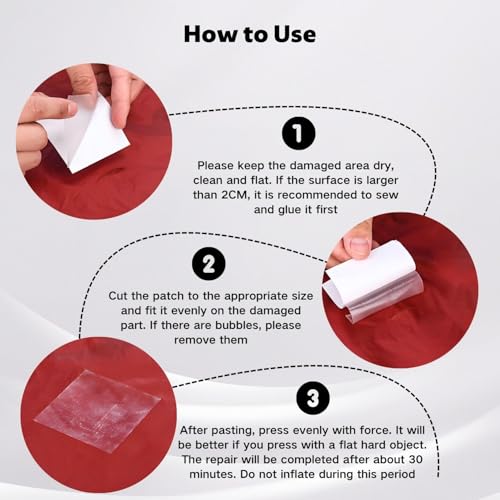 How to Use

1

Please keep the damaged area dry, clean and flat. If the surface is larger than 2CM, it is recommended to sew and glue it first

2

Cut the patch to the appropriate size and fit it evenly on the damaged part. If there are bubbles, please remove them

3

After pasting, press evenly with force. It will be better if you press with a flat hard object. The repair will be completed after about 30 minutes. Do not inflate during this period