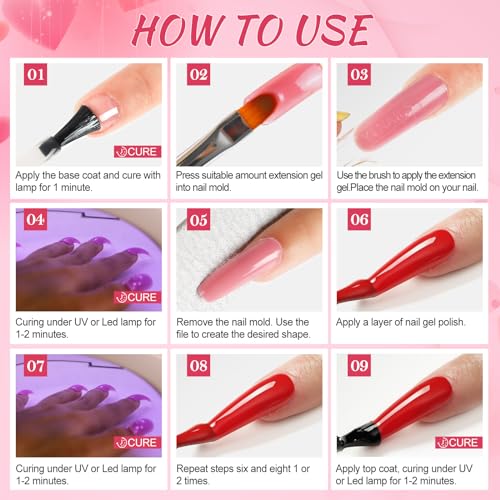 HOW TO USE

01
CURE
Apply the base coat and cure with lamp for 1 minute.

02
Press suitable amount extension gel into nail mold.

03
Use the brush to apply the extension gel.Place the nail mold on your nail.

04
CURE
Curing under UV or Led lamp for 1-2 minutes.

05
Remove the nail mold. Use the file to create the desired shape.

06
Apply a layer of nail gel polish.

07
CURE
Curing under UV or Led lamp for 1-2 minutes.

08
Repeat steps six and eight 1 or 2 times.

09
CURE
Apply top coat, curing under UV or Led lamp for 1-2 minutes.