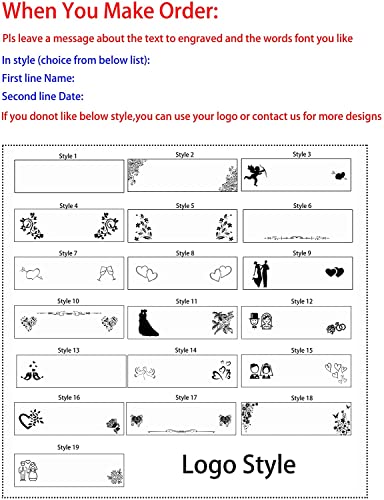 When You Make Order:

Pls leave a message about the text to engraved and the words font you like

In style (choice from below list):

First line Name:

Second line Date:

If you donot like below style,you can use your logo or contact us for more designs

Style 1
Style 2
Style 3
Style 4
Style 5
Style 6
Style 7
Style 8
Style 9
Style 10
Style 11
Style 12
Style 13
Style 14
Style 15
Style 16
Style 17
Style 18
Style 19

Logo Style