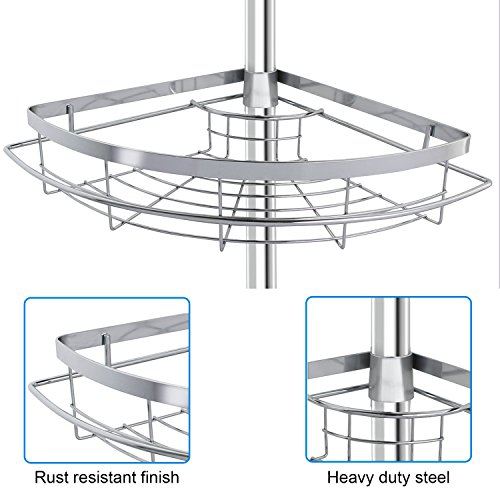 Rust resistant finish

Heavy duty steel