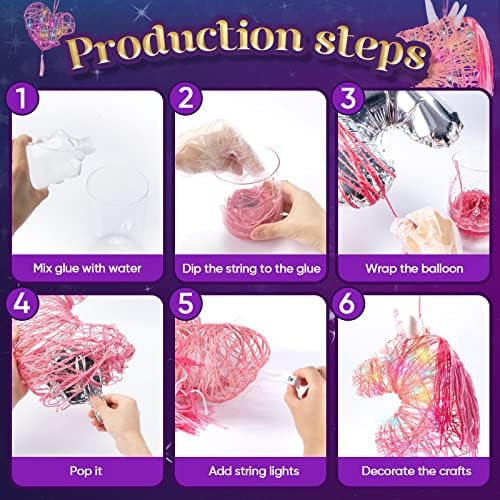 Production steps

1
Mix glue with water

2
Dip the string to the glue

3
Wrap the balloon

4
Pop it

5
Add string lights

6
Decorate the crafts