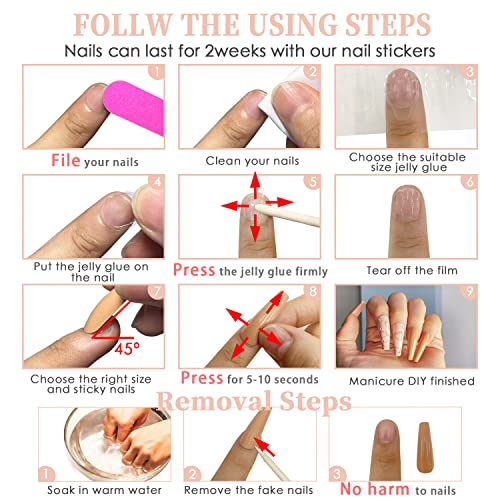 FOLLW THE USING STEPS
Nails can last for 2weeks with our nail stickers

1
File your nails

2
Clean your nails

3
Choose the suitable size jelly glue

4
Put the jelly glue on the nail

5
Press the jelly glue firmly

6
Tear off the film

7
45°
Choose the right size and sticky nails

8
Press for 5-10 seconds

9
Manicure DIY finished

Removal Steps

1
Soak in warm water

2
Remove the fake nails

3
No harm to nails