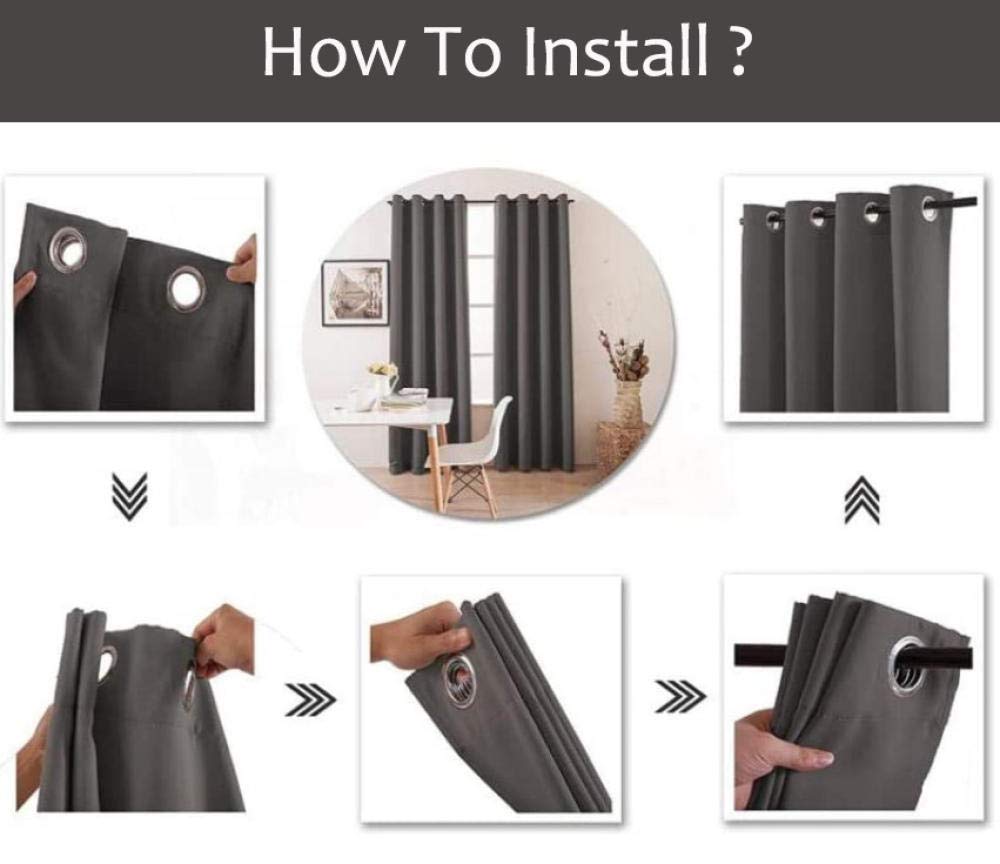 How To Install ?