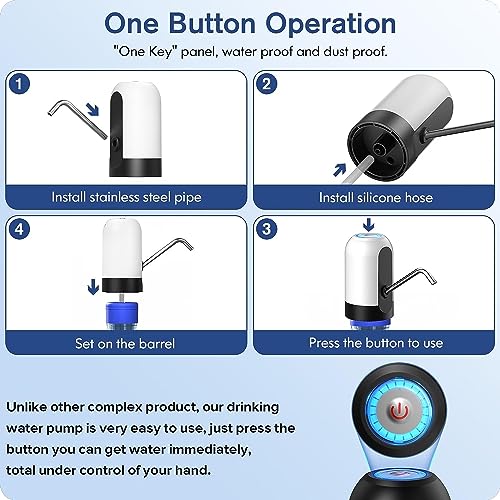 One Button Operation

"One Key" panel, water proof and dust proof.

1

Install stainless steel pipe

2

Install silicone hose

4

Set on the barrel

3

Press the button to use

Unlike other complex product, our drinking water pump is very easy to use, just press the button you can get water immediately, total under control of your hand.