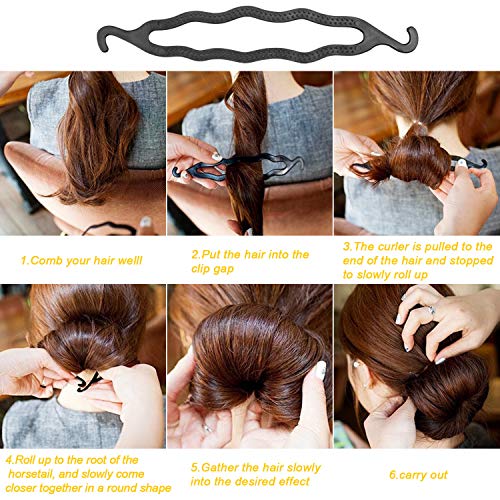 1.Comb your hair welll

2.Put the hair into the clip gap

3.The curler is pulled to the end of the hair and stopped to slowly roll up

4.Roll up to the root of the horsetail, and slowly come closer together in a round shape

5.Gather the hair slowly into the desired effect

6.carry out