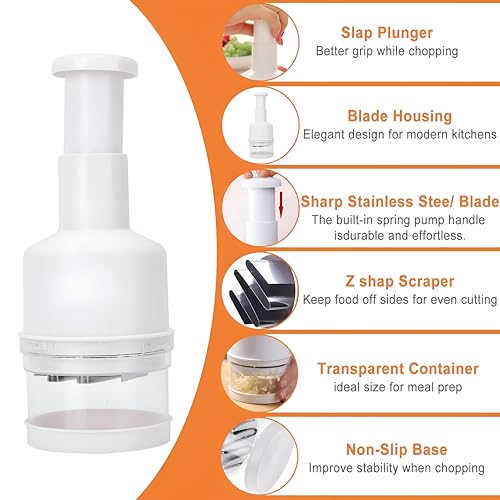 Slap Plunger
Better grip while chopping

Blade Housing
Elegant design for modern kitchens

Sharp Stainless Stee/ Blade
The built-in spring pump handle isdurable and effortless.

Z shap Scraper
Keep food off sides for even cutting

Transparent Container
ideal size for meal prep

Non-Slip Base
Improve stability when chopping