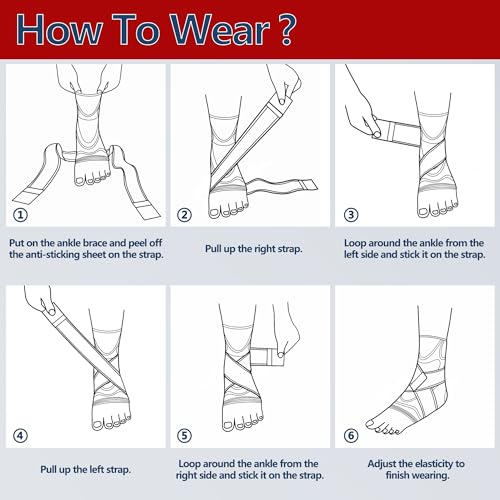 How To Wear ?

①

Put on the ankle brace and peel off the anti-sticking sheet on the strap.

②

Pull up the right strap.

③

Loop around the ankle from the left side and stick it on the strap.

④

Pull up the left strap.

⑤

Loop around the ankle from the right side and stick it on the strap.

⑥

Adjust the elasticity to finish wearing.