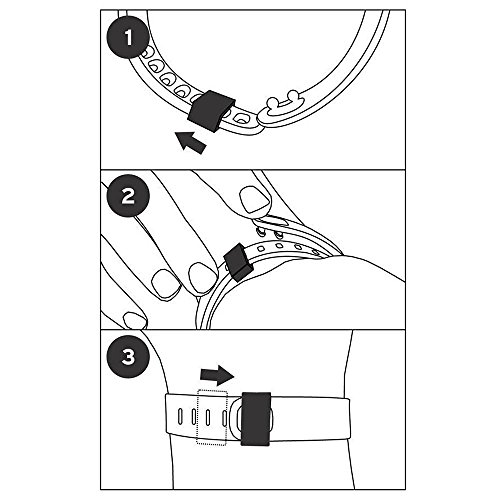 1

2

3