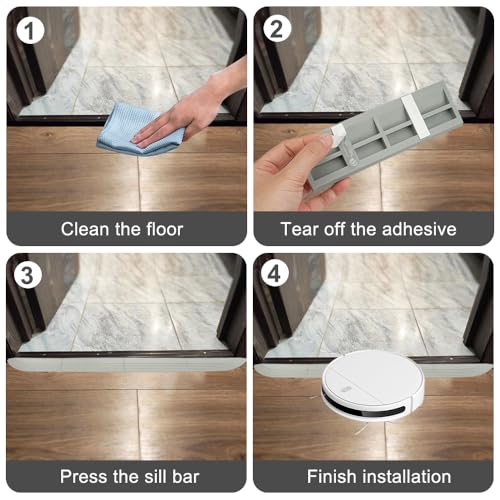 1

Clean the floor

2

Tear off the adhesive

3

Press the sill bar

4

Finish installation