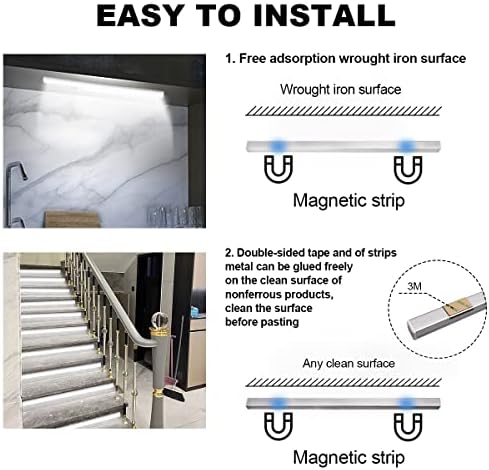 EASY TO INSTALL

1. Free adsorption wrought iron surface

Wrought iron surface

Magnetic strip

2. Double-sided tape and of strips metal can be glued freely on the clean surface of nonferrous products, clean the surface before pasting

3M

Any clean surface

Magnetic strip