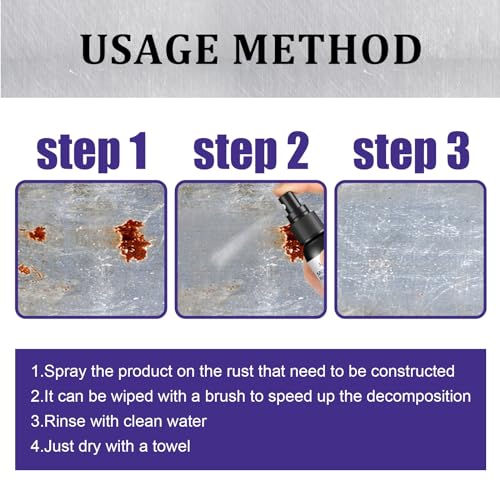 USAGE METHOD

step 1 step 2 step 3

1.Spray the product on the rust that need to be constructed
2.It can be wiped with a brush to speed up the decomposition
3.Rinse with clean water
4.Just dry with a towel