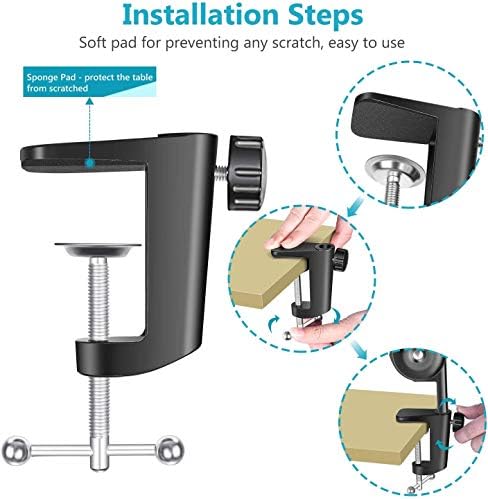 Installation Steps

Soft pad for preventing any scratch, easy to use

Sponge Pad - protect the table from scratched