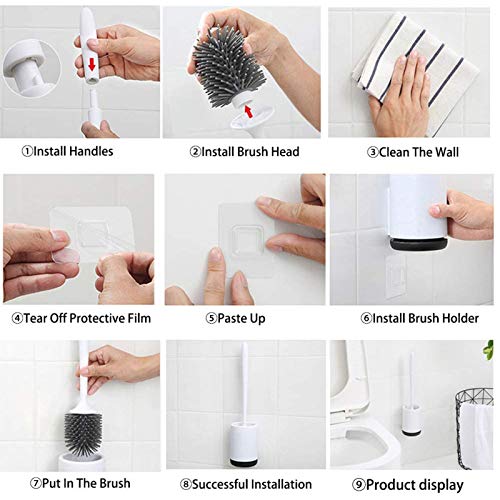 ①Install Handles

②Install Brush Head

③Clean The Wall

④Tear Off Protective Film

⑤Paste Up

⑥Install Brush Holder

⑦Put In The Brush

⑧Successful Installation

⑨Product display