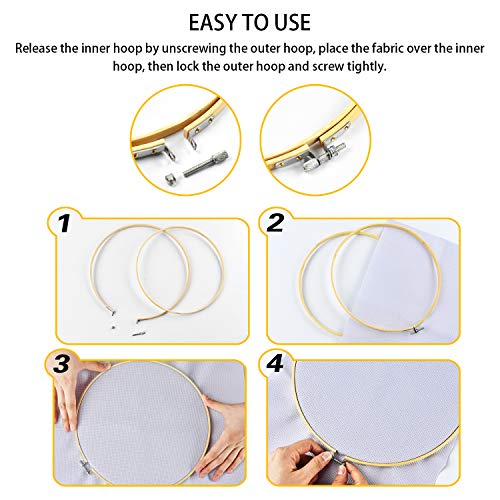 EASY TO USE

Release the inner hoop by unscrewing the outer hoop, place the fabric over the inner hoop, then lock the outer hoop and screw tightly.

1

2

3

4