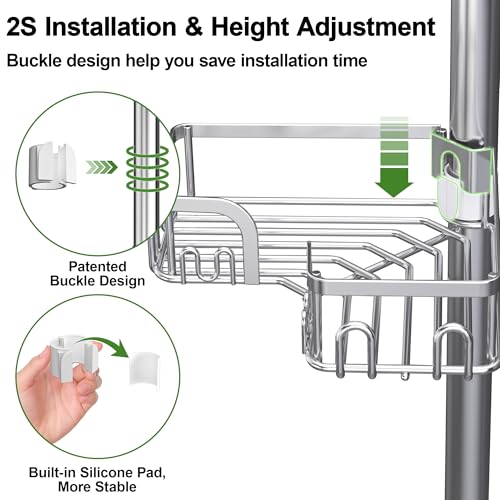 2S Installation & Height Adjustment

Buckle design help you save installation time

Patented Buckle Design

Built-in Silicone Pad, More Stable