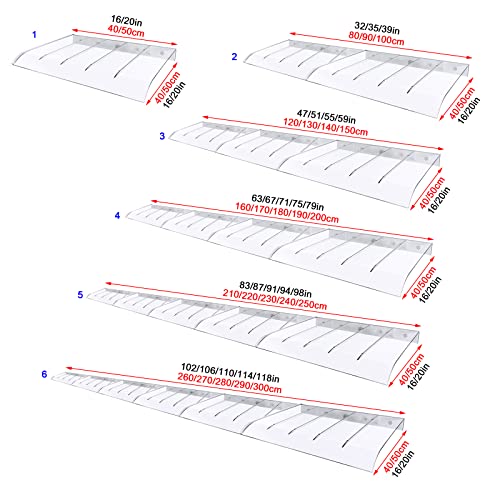 1
16/20in
40/50cm
40/50cm
16/20in

2
32/35/39in
80/90/100cm
40/50cm
16/20in

3
47/51/55/59in
120/130/140/150cm
40/50cm
16/20in

4
63/67/71/75/79in
160/170/180/190/200cm
40/50cm
16/20in

5
83/87/91/94/98in
210/220/230/240/250cm
40/50cm
16/20in

6
102/106/110/114/118in
260/270/280/290/300cm
40/50cm
16/20in