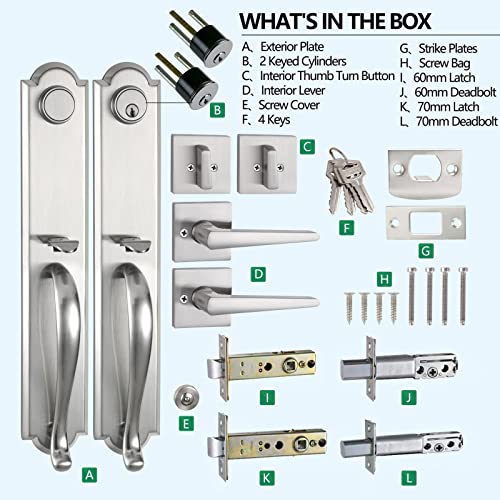 WHAT'S IN THE BOX

A、Exterior Plate
B、2 Keyed Cylinders
C、Interior Thumb Turn Button
D、Interior Lever
E、Screw Cover
F、4 Keys

G、Strike Plates
H、Screw Bag
I、60mm Latch
J、60mm Deadbolt
K、70mm Latch
L、70mm Deadbolt

B
C
F
G
D
H
I
J
E
K
L
A