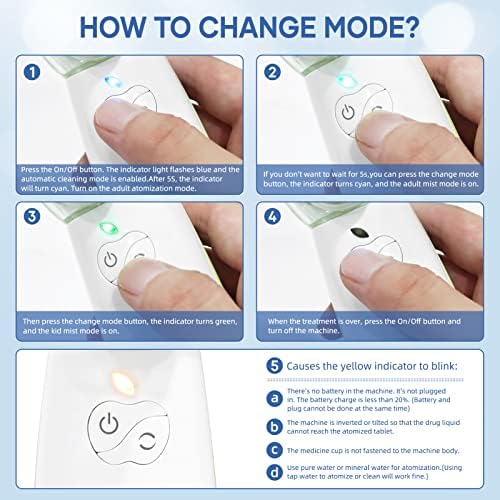 HOW TO CHANGE MODE?

1

Press the On/Off button. The indicator light flashes blue and the automatic cleaning mode is enabled.After 5S, the indicator will turn cyan. Turn on the adult atomization mode.

2

If you don't want to wait for 5s,you can press the change mode button, the indicator turns cyan, and the adult mist mode is on.

3

Then press the change mode button, the indicator turns green, and the kid mist mode is on.

4

When the treatment is over, press the On/Off button and turn off the machine.

5 Causes the yellow indicator to blink:

a There's no battery in the machine. It's not plugged in. The battery charge is less than 20%. (Battery and plug cannot be done at the same time)

b The machine is inverted or tilted so that the drug liquid cannot reach the atomized tablet.

c The medicine cup is not fastened to the machine body.

d Use pure water or mineral water for atomization.(Using tap water to atomize or clean will work fine.)