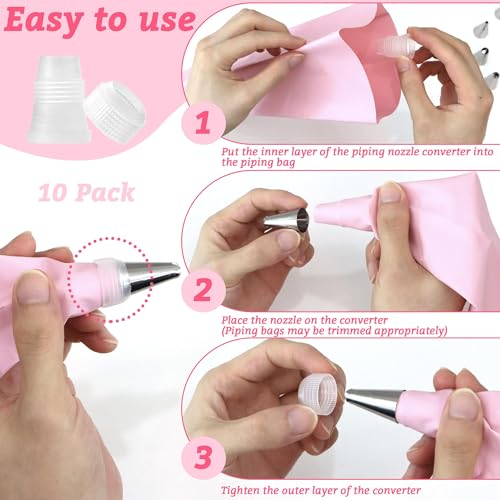 Easy to use

10 Pack

1

Put the inner layer of the piping nozzle converter into the piping bag

2

Place the nozzle on the converter
(Piping bags may be trimmed appropriately)

3

Tighten the outer layer of the converter