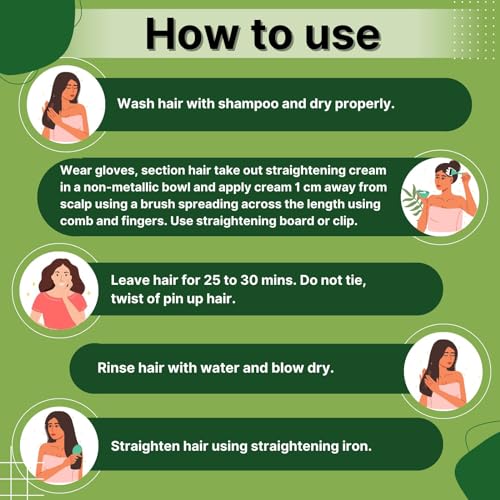 How to use

Wash hair with shampoo and dry properly.

Wear gloves, section hair take out straightening cream in a non-metallic bowl and apply cream 1 cm away from scalp using a brush spreading across the length using comb and fingers. Use straightening board or clip.

Leave hair for 25 to 30 mins. Do not tie, twist of pin up hair.

Rinse hair with water and blow dry.

Straighten hair using straightening iron.