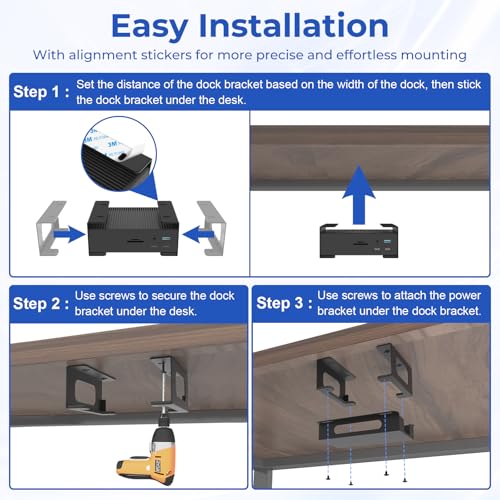 Easy Installation

With alignment stickers for more precise and effortless mounting

Step 1 : Set the distance of the dock bracket based on the width of the dock, then stick the dock bracket under the desk.

Step 2 : Use screws to secure the dock bracket under the desk.

Step 3 : Use screws to attach the power bracket under the dock bracket.