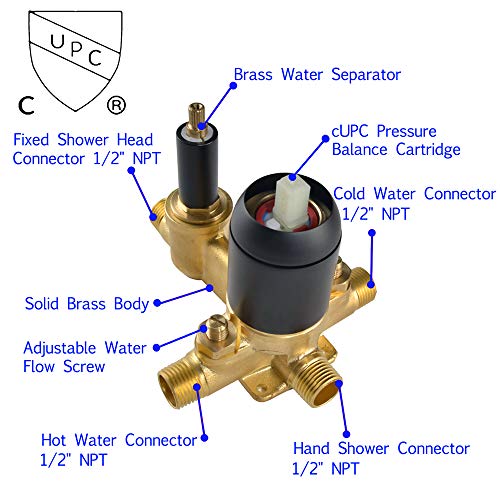 UPC
C ®

Brass Water Separator

Fixed Shower Head Connector 1/2" NPT

cUPC Pressure Balance Cartridge

Cold Water Connector 1/2" NPT

Solid Brass Body

Adjustable Water Flow Screw

Hot Water Connector 1/2" NPT

Hand Shower Connector 1/2" NPT