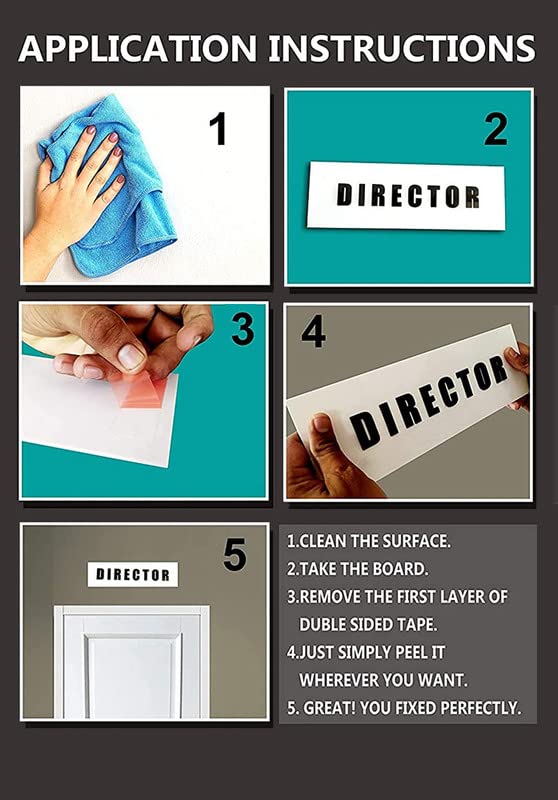 APPLICATION INSTRUCTIONS

1

2

DIRECTOR

3

4

DIRECTOR

5

DIRECTOR

1.CLEAN THE SURFACE.
2.TAKE THE BOARD.
3.REMOVE THE FIRST LAYER OF DUBLE SIDED TAPE.
4.JUST SIMPLY PEEL IT WHEREVER YOU WANT.
5. GREAT! YOU FIXED PERFECTLY.