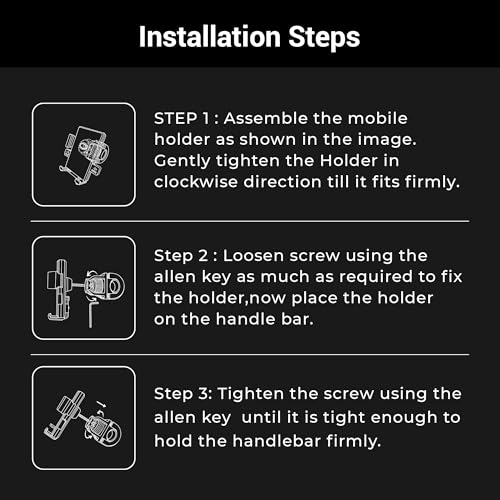 Installation Steps

STEP 1 : Assemble the mobile holder as shown in the image. Gently tighten the Holder in clockwise direction till it fits firmly.

Step 2 : Loosen screw using the allen key as much as required to fix the holder,now place the holder on the handle bar.

Step 3: Tighten the screw using the allen key  until it is tight enough to hold the handlebar firmly.