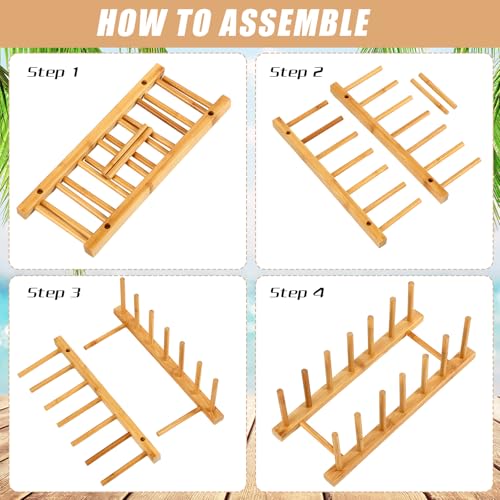 HOW TO ASSEMBLE

Step 1

Step 2

Step 3

Step 4