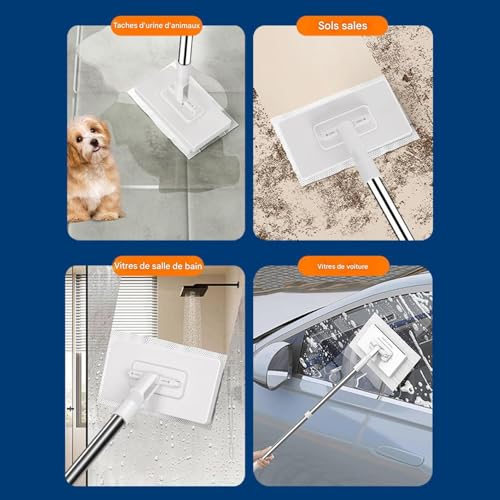 Taches d'urine d'animaux

Sols sales

Vitres de salle de bain

Vitres de voiture