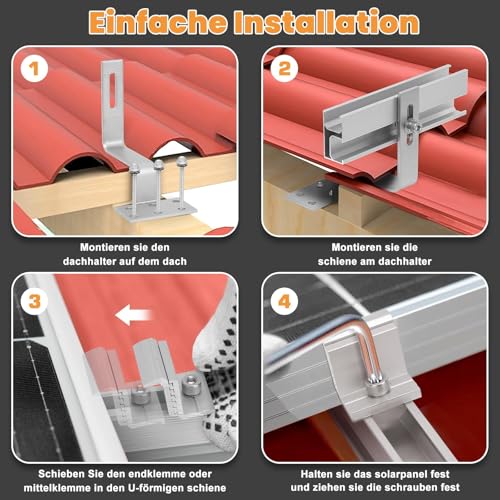 Einfache Installation

1

Montieren sie den dachhalter auf dem dach

2

Montieren sie die schiene am dachhalter

3

Schieben Sie den endklemme oder mittelklemme in den U-förmigen schiene

4

Halten sie das solarpanel fest und ziehen sie die schrauben fest