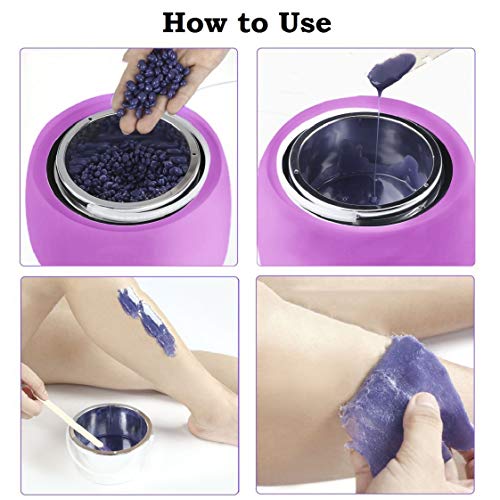 How to Use