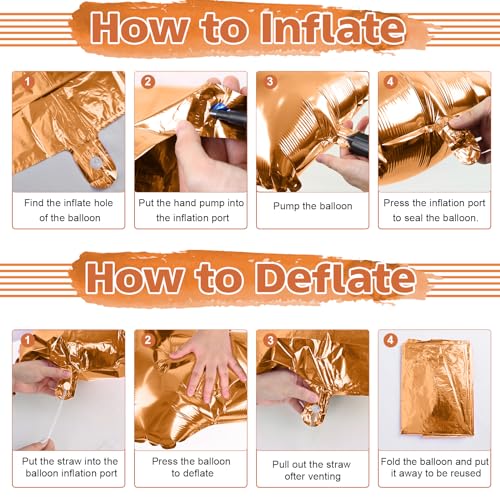 How to Inflate

1
Find the inflate hole of the balloon

2
Put the hand pump into the inflation port

3
Pump the balloon

4
Press the inflation port to seal the balloon.

How to Deflate

1
Put the straw into the balloon inflation port

2
Press the balloon to deflate

3
Pull out the straw ofter venting

4
Fold the balloon and put it away to be reused