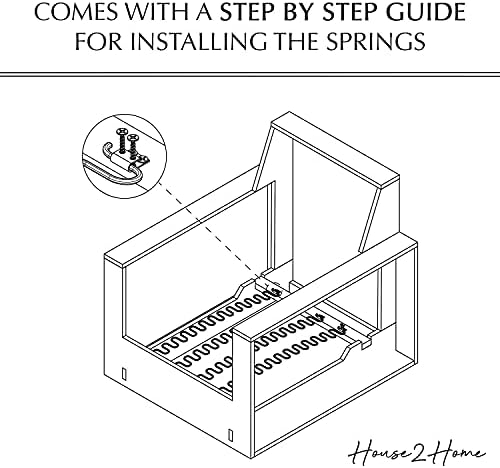 COMES WITH A STEP BY STEP GUIDE FOR INSTALLING THE SPRINGS

House2Home