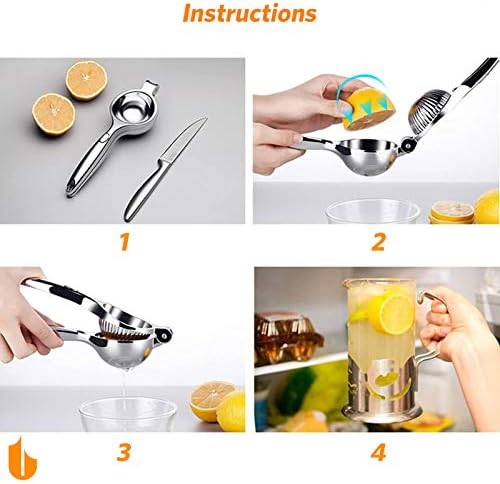 Instructions

1

2

3

4