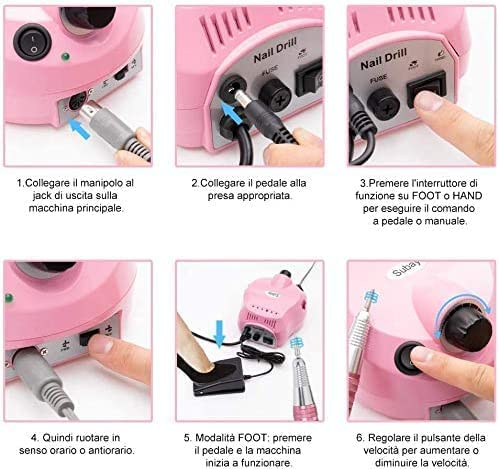 Nail Drill
FUSE

Nail Drill
FUSE

1.Collegare il manipolo al jack di uscita sulla macchina principale.

2.Collegare il pedale alla presa appropriata.

3.Premere l'interruttore di funzione su FOOT o HAND per eseguire il comando a pedale o manuale.

Subay

4. Quindi ruotare in senso orario o antiorario.

5. Modalità FOOT: premere il pedale e la macchina inizia a funzionare.

6. Regolare il pulsante della velocità per aumentare o diminuire la velocità.