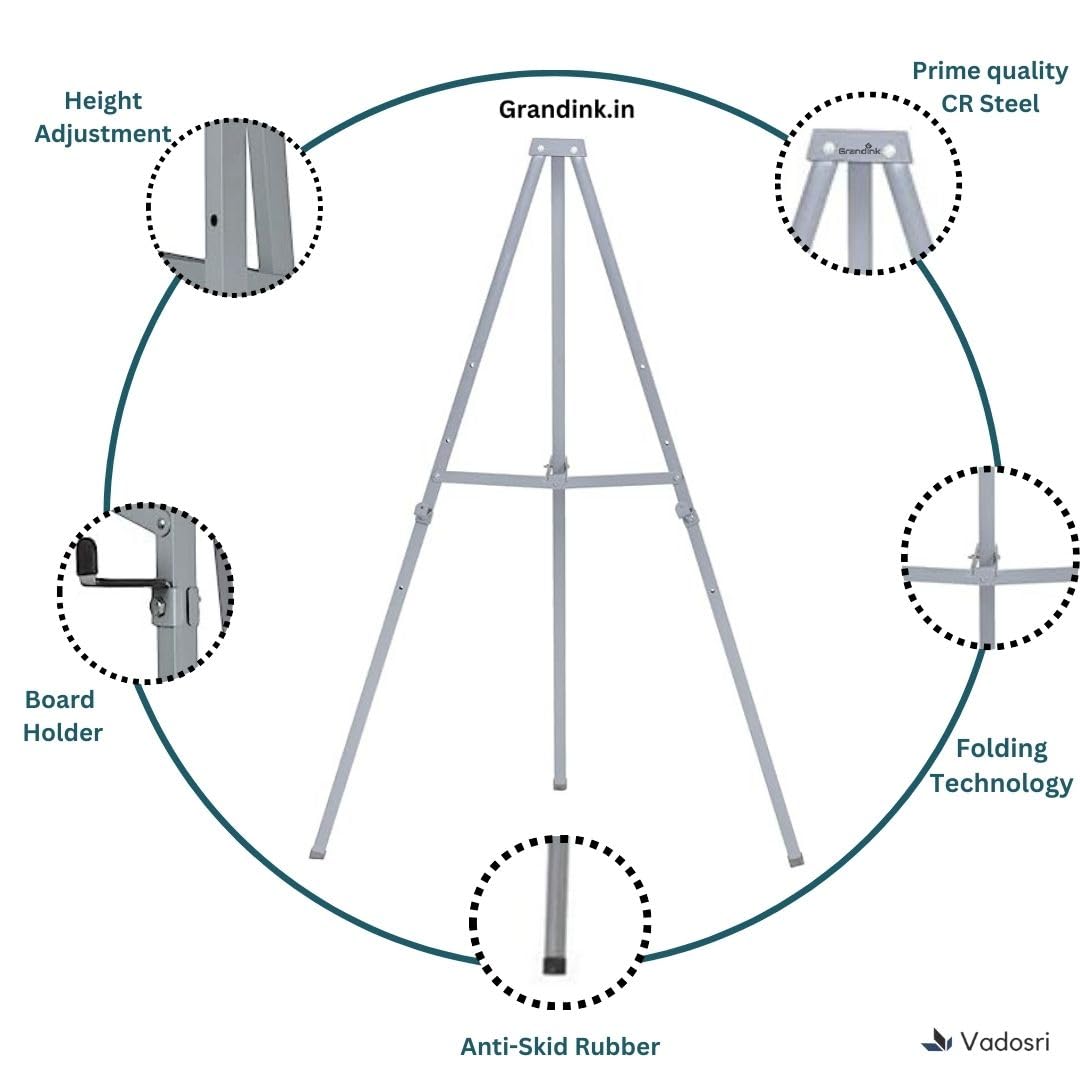 Height Adjustment

Grandink.in

Prime quality CR Steel

Grandink

Board Holder

Folding Technology

Anti-Skid Rubber

Vadosri