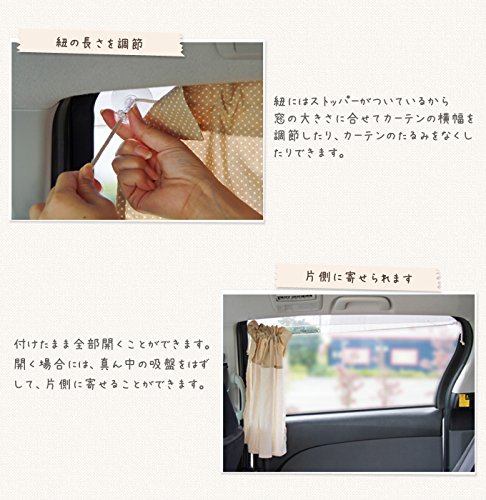 紐の長さを調節

紐にはストッパーがついているから窓の大きさに合せてカーテンの横幅を調節したり、カーテンのたるみをなくしたりできます。

片側に寄せられます

付けたまま全部開くことができます。開く場合には、真ん中の吸盤をはずして、片側に寄せることができます。