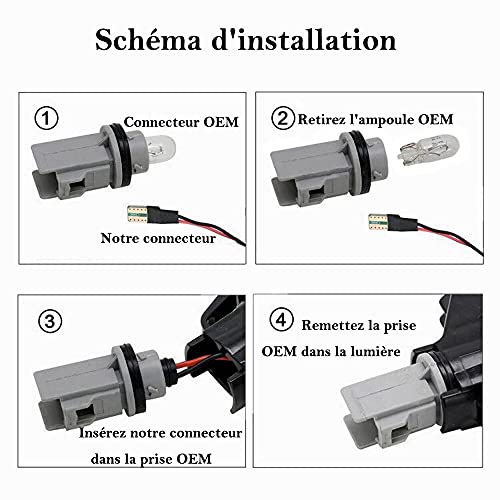 Schéma d'installation

① Connecteur OEM

Notre connecteur

② Retirez l'ampoule OEM

③

Insérez notre connecteur dans la prise OEM

④ Remettez la prise OEM dans la lumière