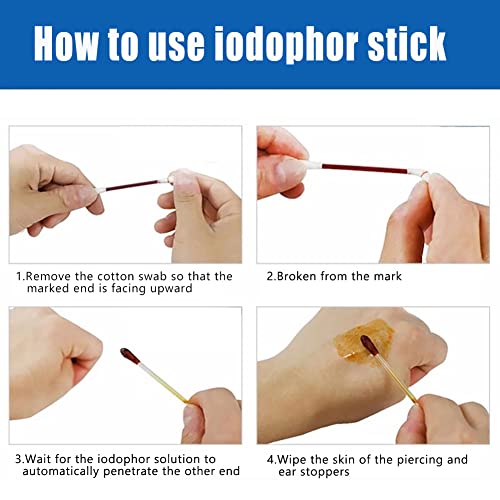 How to use iodophor stick

1.Remove the cotton swab so that the marked end is facing upward

2.Broken from the mark

3.Wait for the iodophor solution to automatically penetrate the other end

4.Wipe the skin of the piercing and ear stoppers