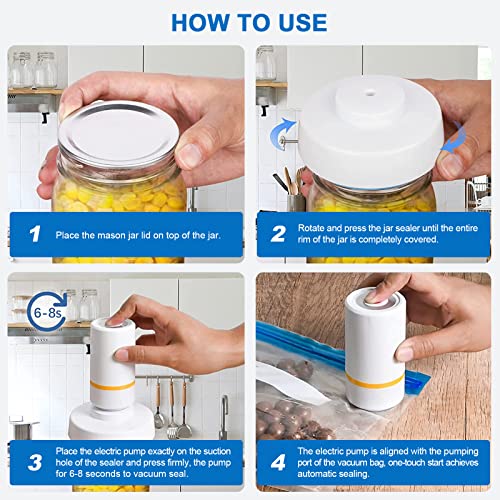 HOW TO USE

1 Place the mason jar lid on top of the jar.

2 Rotate and press the jar sealer until the entire rim of the jar is completely covered.

6-8s

3 Place the electric pump exactly on the suction hole of the sealer and press firmly, the pump for 6-8 seconds to vacuum seal.

4 The electric pump is aligned with the pumping port of the vacuum bag, one-touch start achieves automatic sealing.