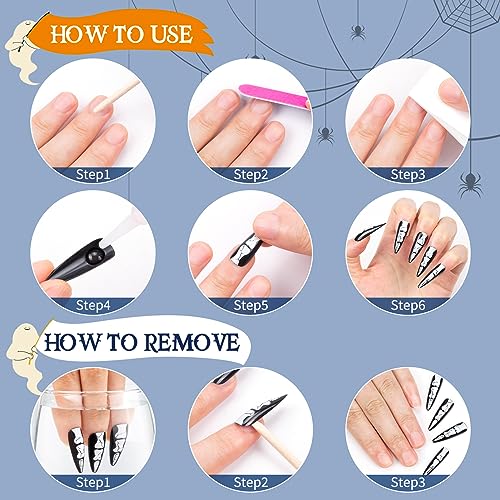 HOW TO USE

Step1

Step2

Step3

Step4

Step5

Step6

HOW TO REMOVE

Step1

Step2

Step3