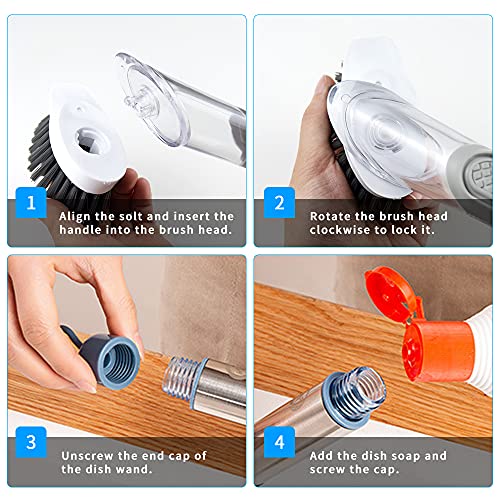 1

Align the solt and insert the handle into the brush head.

2

Rotate the brush head clockwise to lock it.

3

Unscrew the end cap of the dish wand.

4

Add the dish soap and screw the cap.