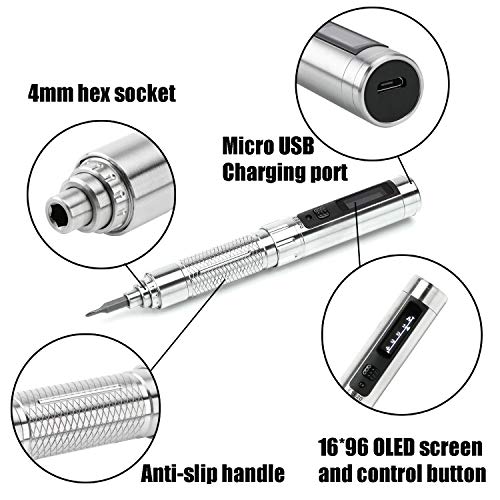 4mm hex socket

Micro USB
Charging port

Anti-slip handle

16*96 OLED screen
and control button