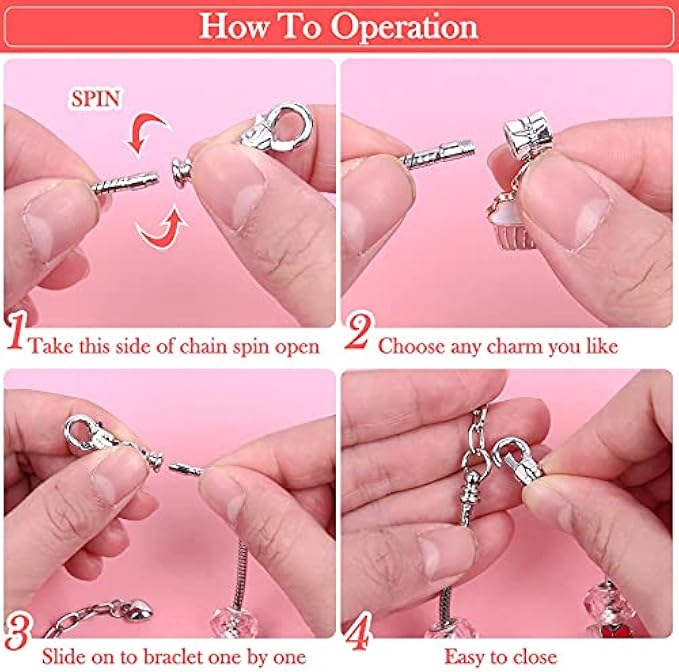 How To Operation

SPIN

1 Take this side of chain spin open

2 Choose any charm you like

3 Slide on to braclet one by one

4 Easy to close