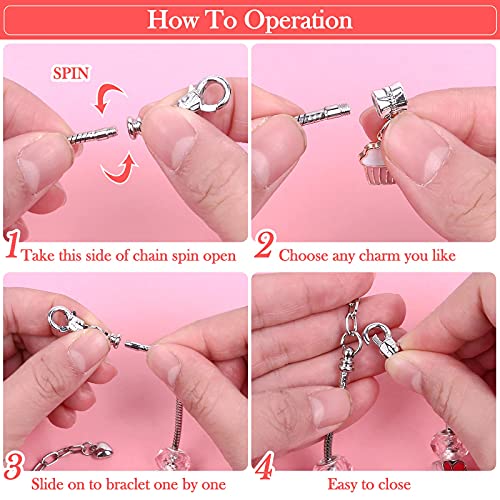 How To Operation

SPIN

1 Take this side of chain spin open

2 Choose any charm you like

3 Slide on to braclet one by one

4 Easy to close